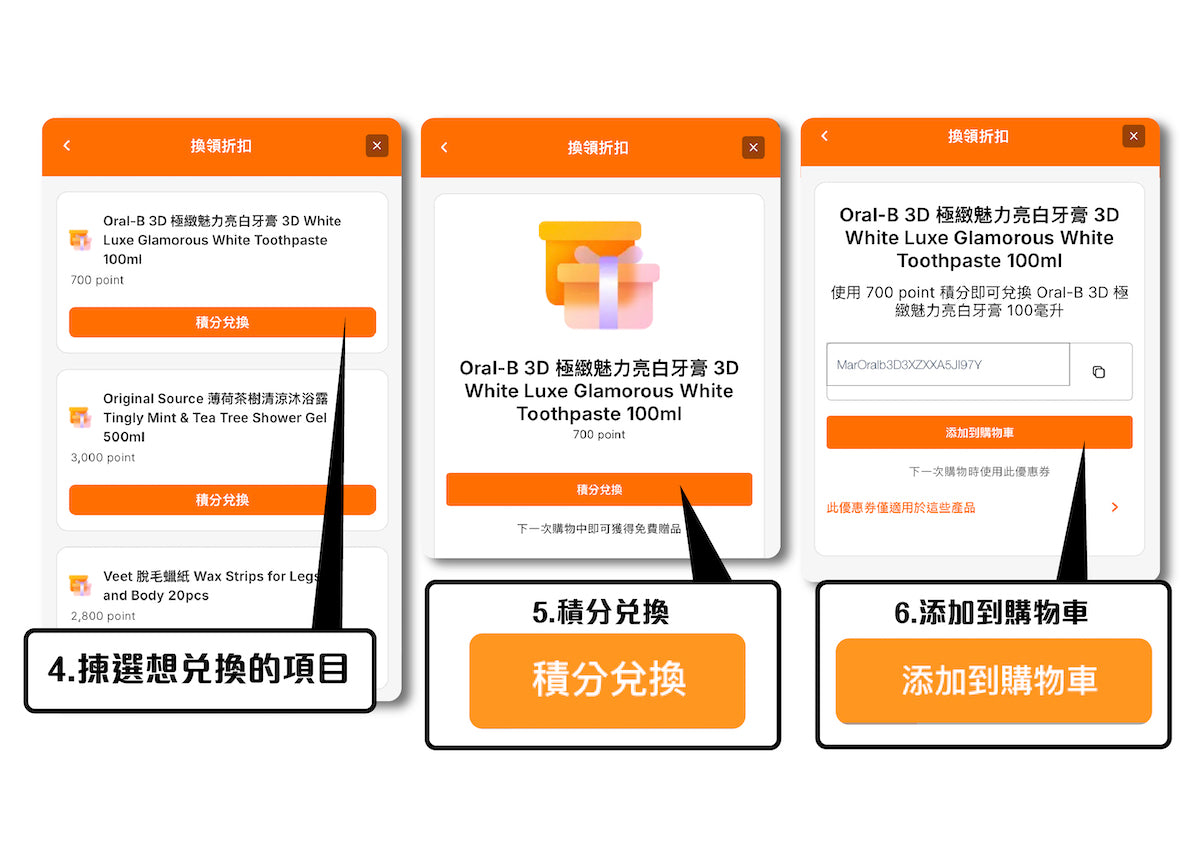 換領折扣

Oral-B 3D 極緻魅力亮白牙膏 3D White Luxe Glamorous White Toothpaste 100ml
700 point
積分兌換

Original Source 薄荷茶樹清涼沐浴露 Tingly Mint & Tea Tree Shower Gel 500ml
3,000 point
積分兌換

Veet 脫毛蠟紙 Wax Strips for Legs and Body 20pcs
2,800 point

4.揀選想兌換的項目

換領折扣

Oral-B 3D 極緻魅力亮白牙膏 3D White Luxe Glamorous White Toothpaste 100ml
700 point
積分兌換
下一次購物中即可獲得免費贈品

5.積分兌換
積分兌換

換領折扣

Oral-B 3D 極緻魅力亮白牙膏 3D White Luxe Glamorous White Toothpaste 100ml
使用 700 point 積分即可兌換 Oral-B 3D 極緻魅力亮白牙膏 100毫升
MarOralb3D3XZXXA5JI97Y
添加到購物車
下一次購物時使用此優惠券
此優惠券僅適用於這些產品

6.添加到購物車
添加到購物車