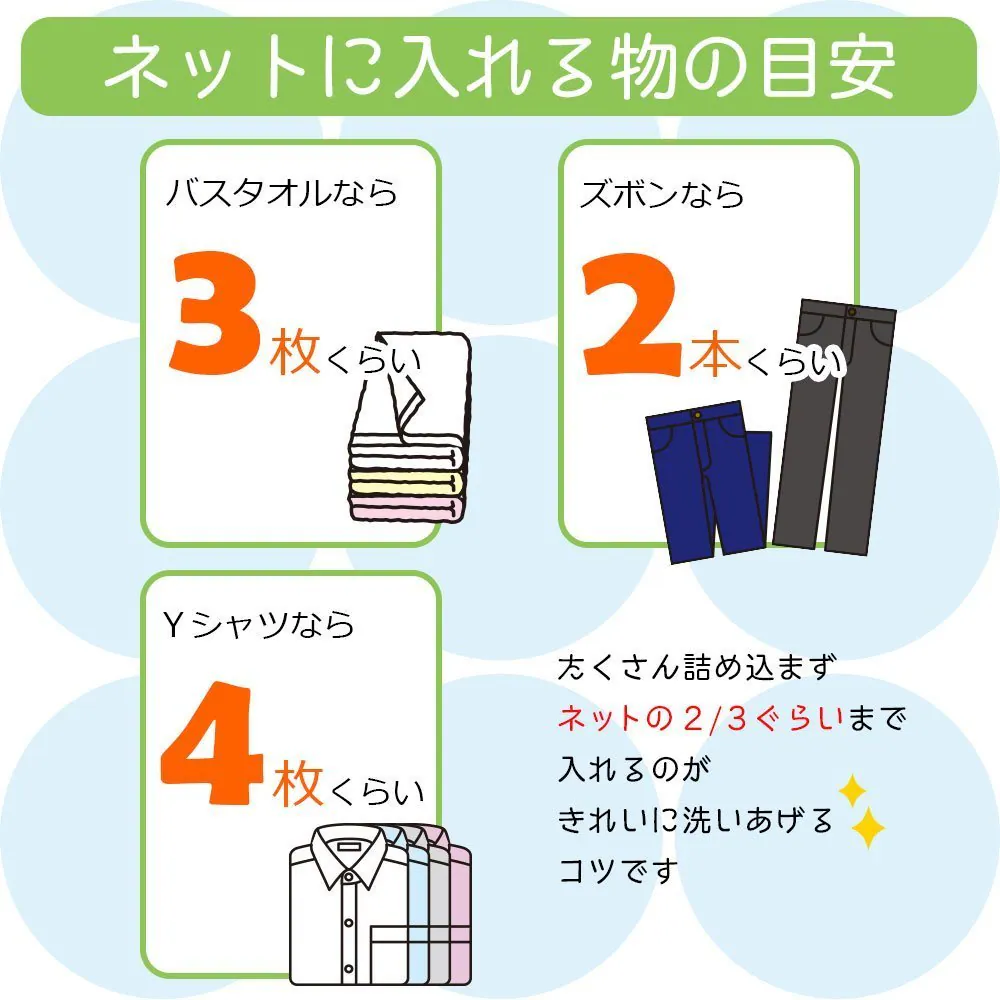 ネットに入れる物の目安

バスタオルなら

3枚くらい

ズボンなら

2本くらい

Yシャツなら

4枚くらい

たくさん詰め込まず
ネットの2/3ぐらいまで
入れるのが
きれいに洗いあげる
コツです