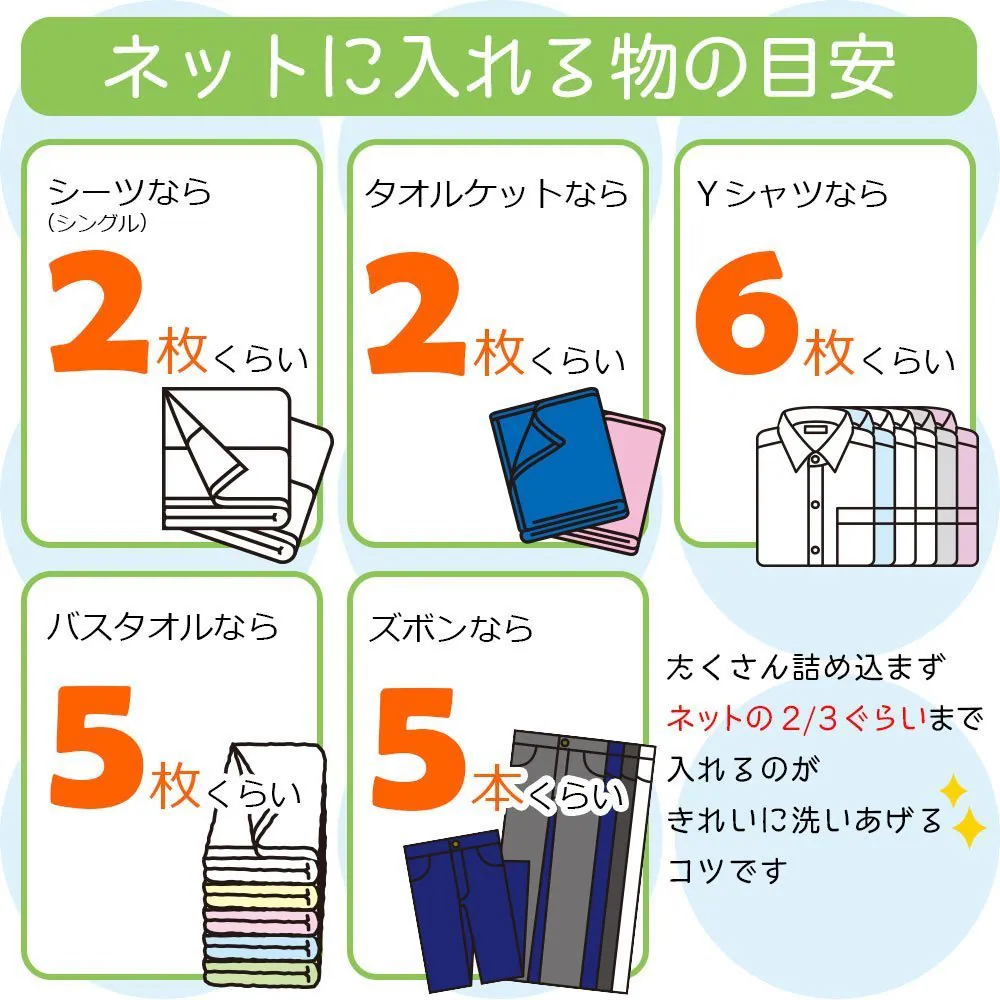 ネットに入れる物の目安

シーツなら
(シングル)
2枚くらい

タオルケットなら
2枚くらい

Yシャツなら
6枚くらい

バスタオルなら
5枚くらい

ズボンなら
5本くらい

たくさん詰め込まず
ネットの2/3ぐらいまで
入れるのが
きれいに洗いあげる
コツです