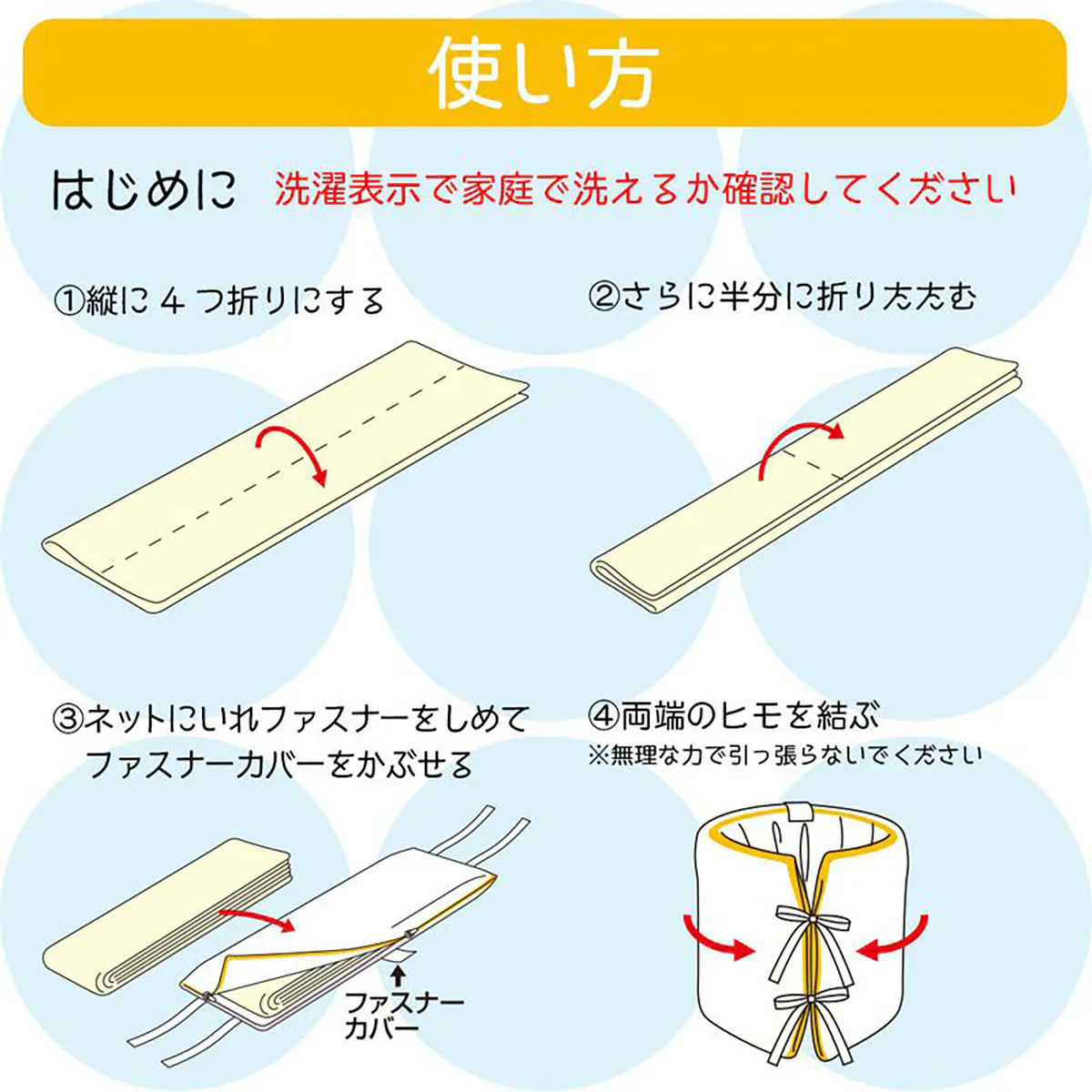 使い方

はじめに 洗濯表示で家庭で洗えるか確認してください

①縦に４つ折りにする

②さらに半分に折りたたむ

③ネットにいれファスナーをしめて ファスナーカバーをかぶせる

ファスナーカバー

④両端のヒモを結ぶ
※無理な力で引っ張らないでください